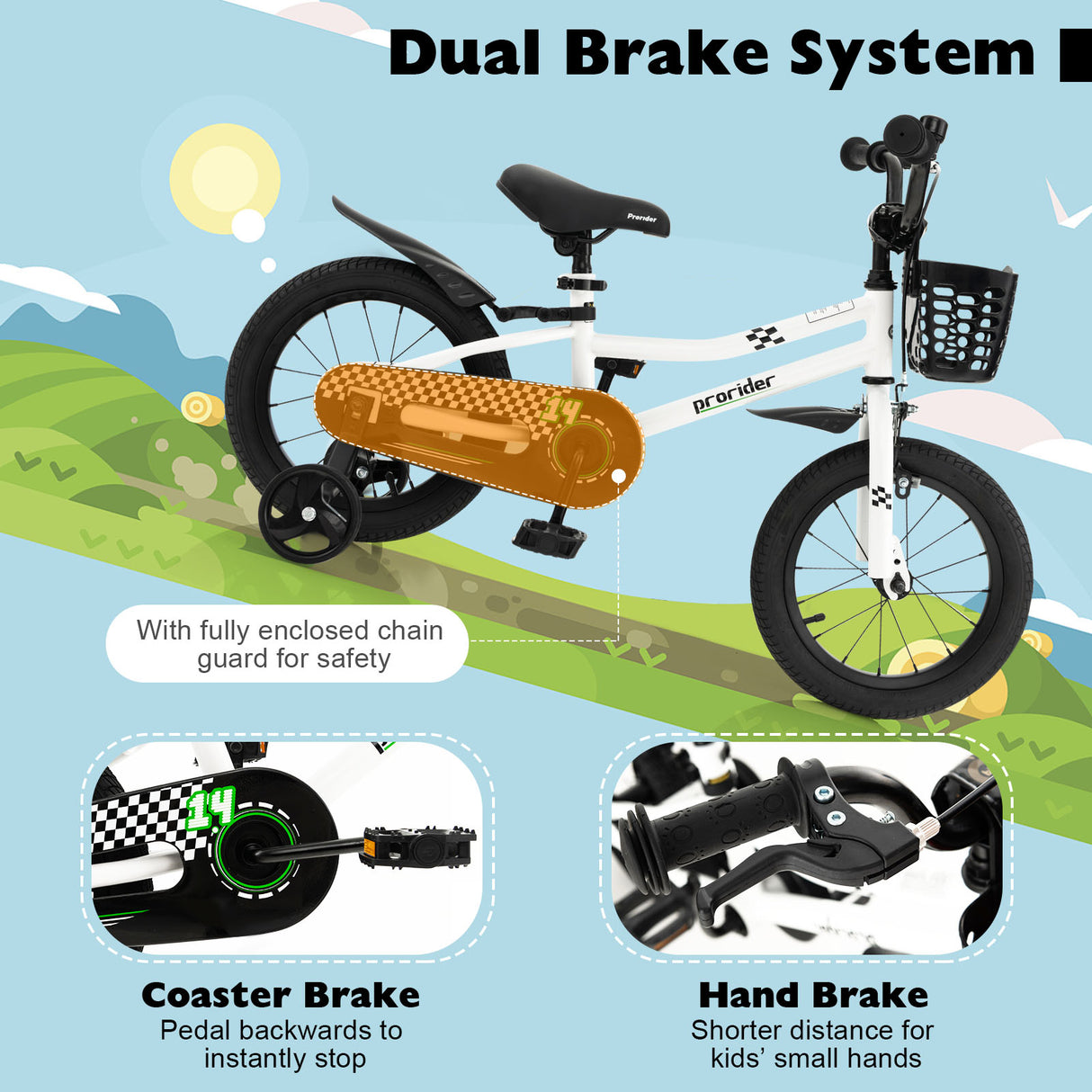 Dual Brake System

Prorider

prorider

14

With fully enclosed chain guard for safety

14

Coaster Brake
Pedal backwards to instantly stop

Hand Brake
Shorter distance for kids' small hands