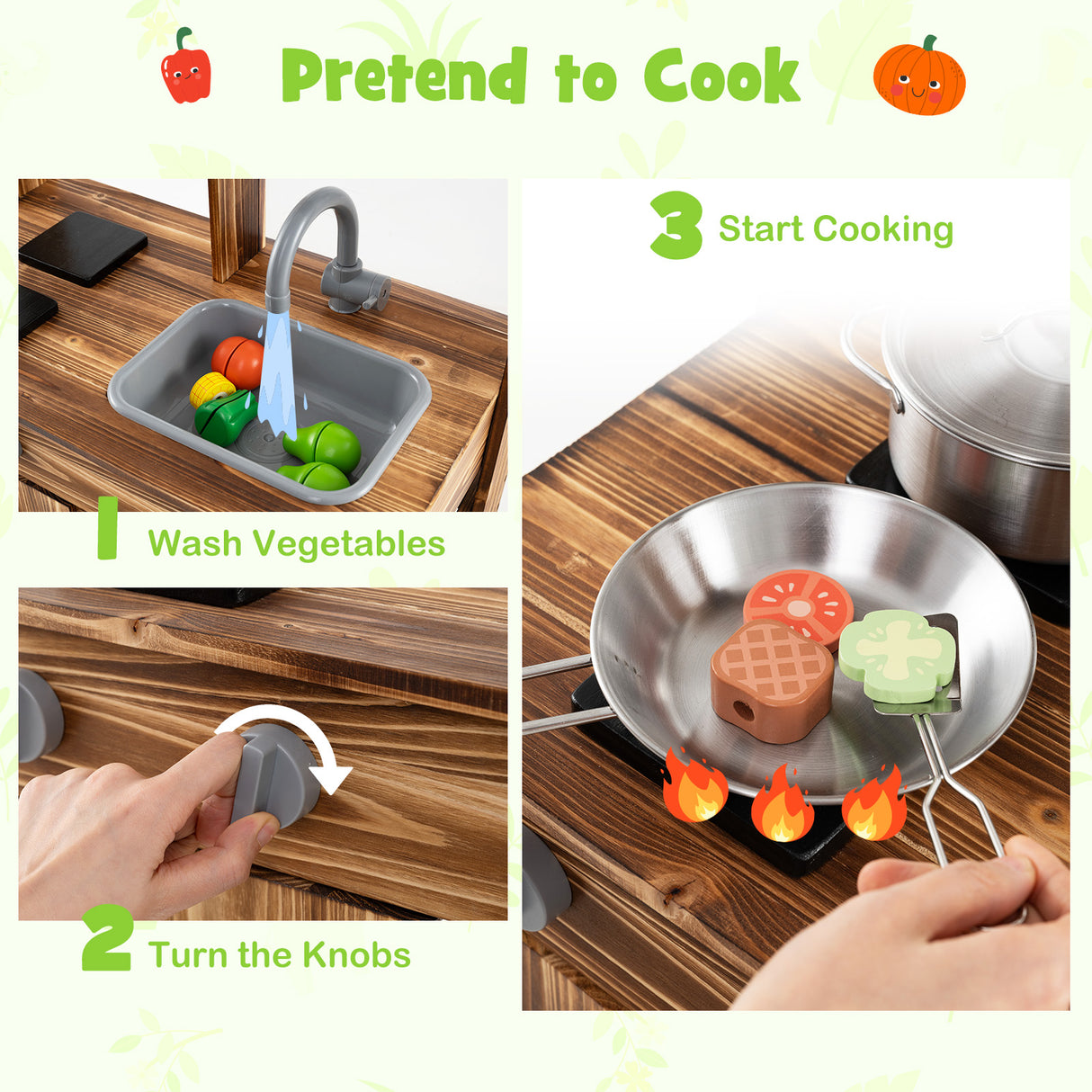 Pretend to Cook

1 Wash Vegetables

2 Turn the Knobs

3 Start Cooking