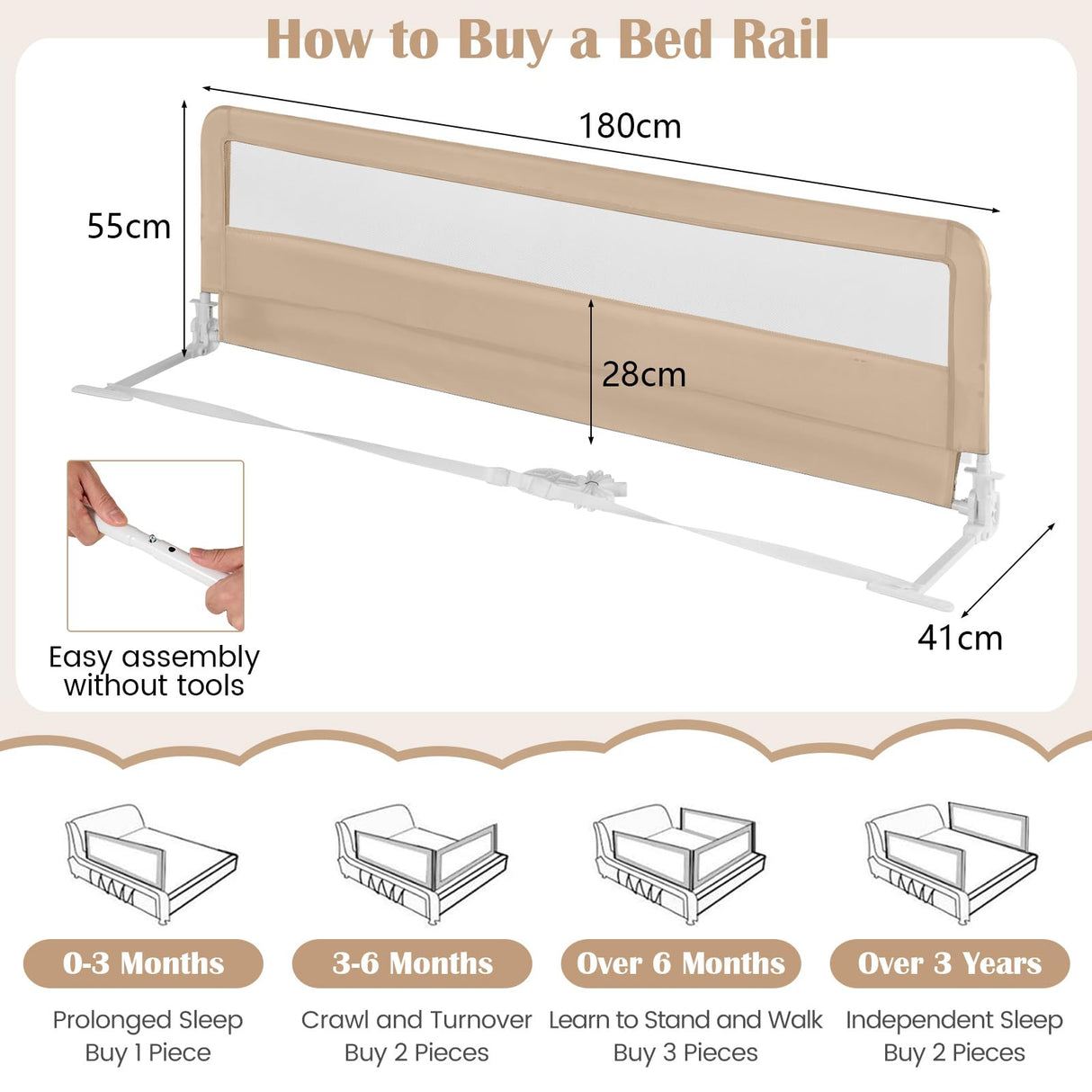 How to Buy a Bed Rail

180cm

55cm

28cm

41cm

Easy assembly without tools

0-3 Months

Prolonged Sleep
Buy 1 Piece

3-6 Months

Crawl and Turnover
Buy 2 Pieces

Over 6 Months

Learn to Stand and Walk
Buy 3 Pieces

Over 3 Years

Independent Sleep
Buy 2 Pieces