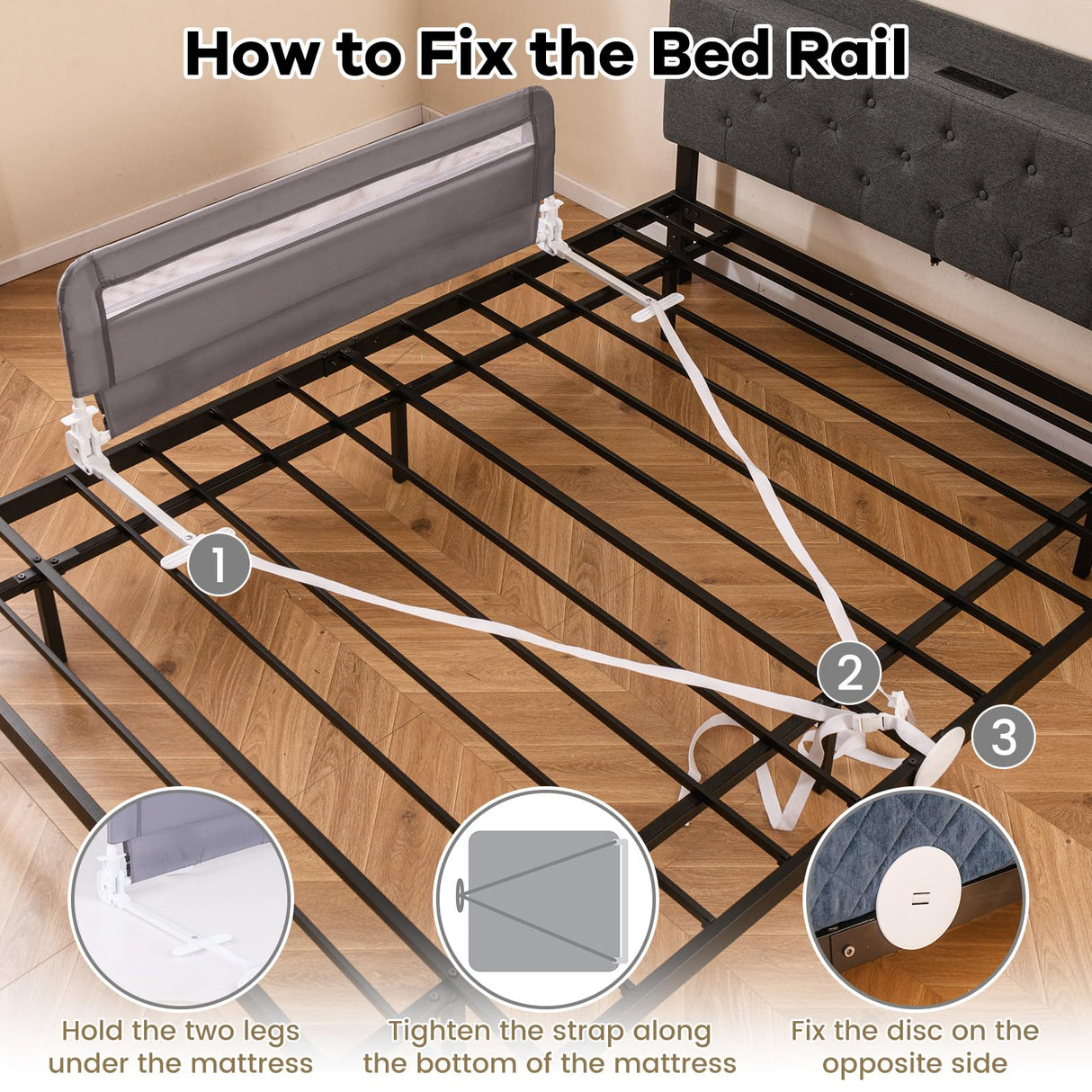 How to Fix the Bed Rail

1

2

3

Hold the two legs under the mattress

Tighten the strap along the bottom of the mattress

Fix the disc on the opposite side