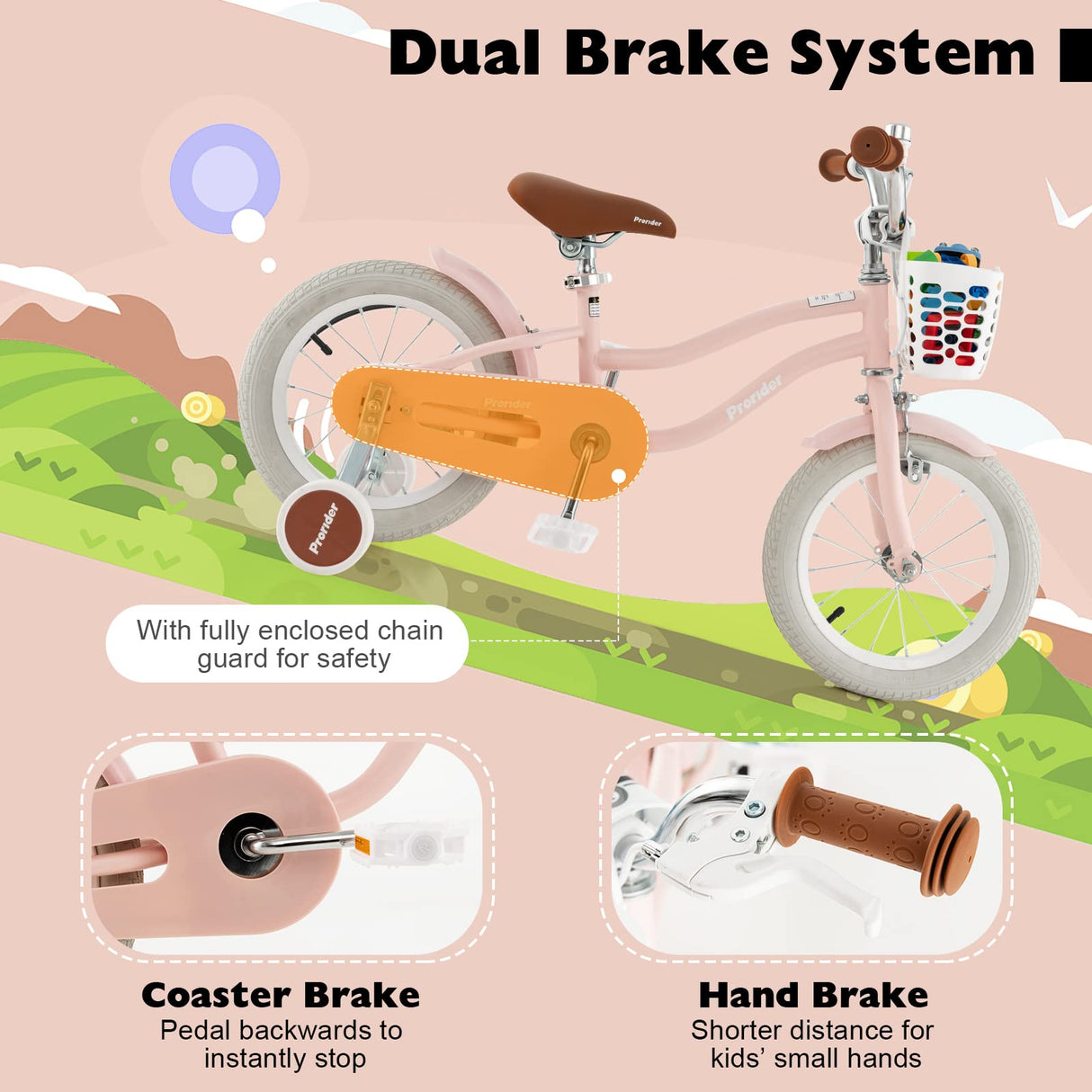 Dual Brake System

Prorider

Prorider

Prorider

Prorider

With fully enclosed chain guard for safety

Coaster Brake
Pedal backwards to instantly stop

Hand Brake
Shorter distance for kids' small hands