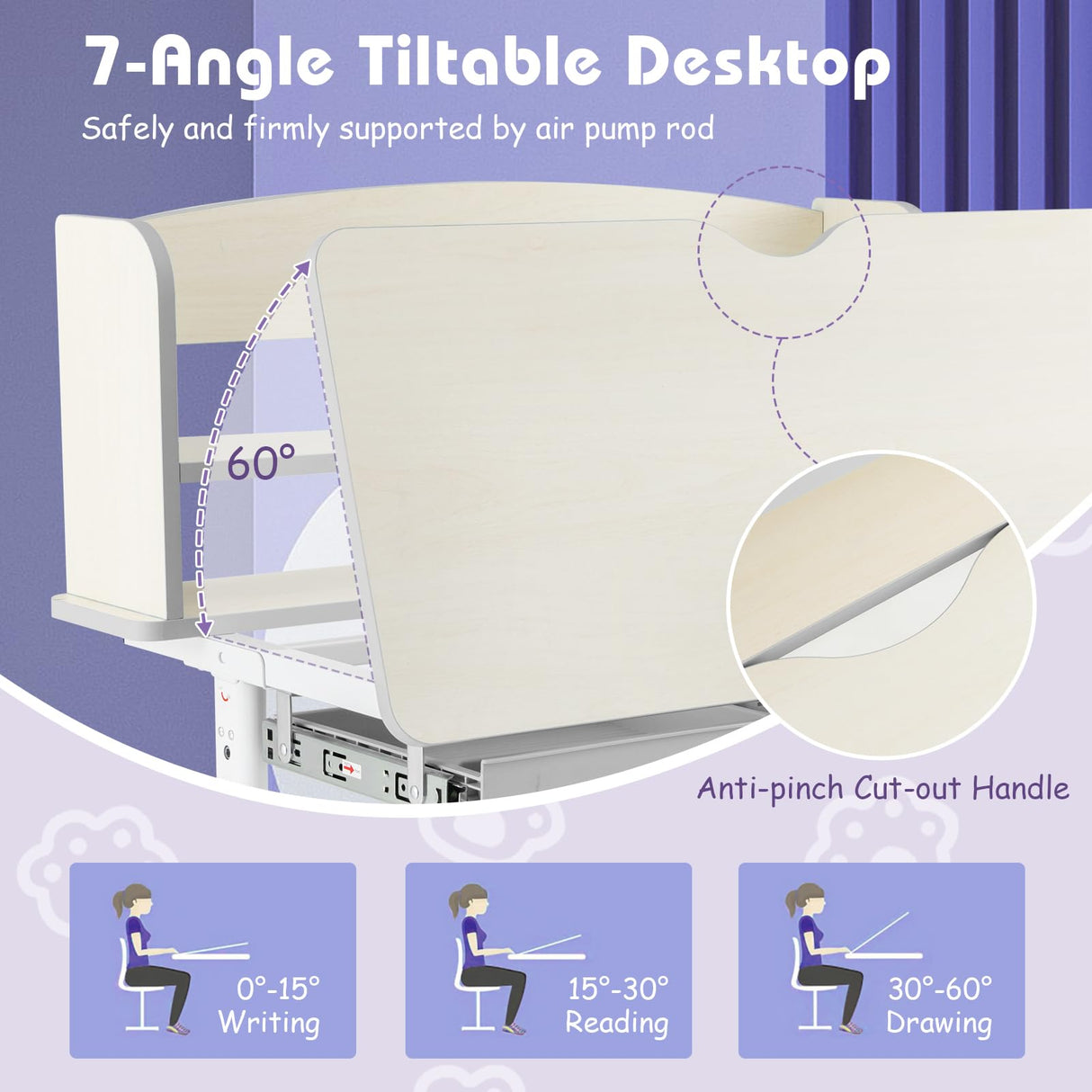 7-Angle Tiltable Desktop

Safely and firmly supported by air pump rod

60°

Anti-pinch Cut-out Handle

0°-15°
Writing

15°-30°
Reading

30°-60°
Drawing