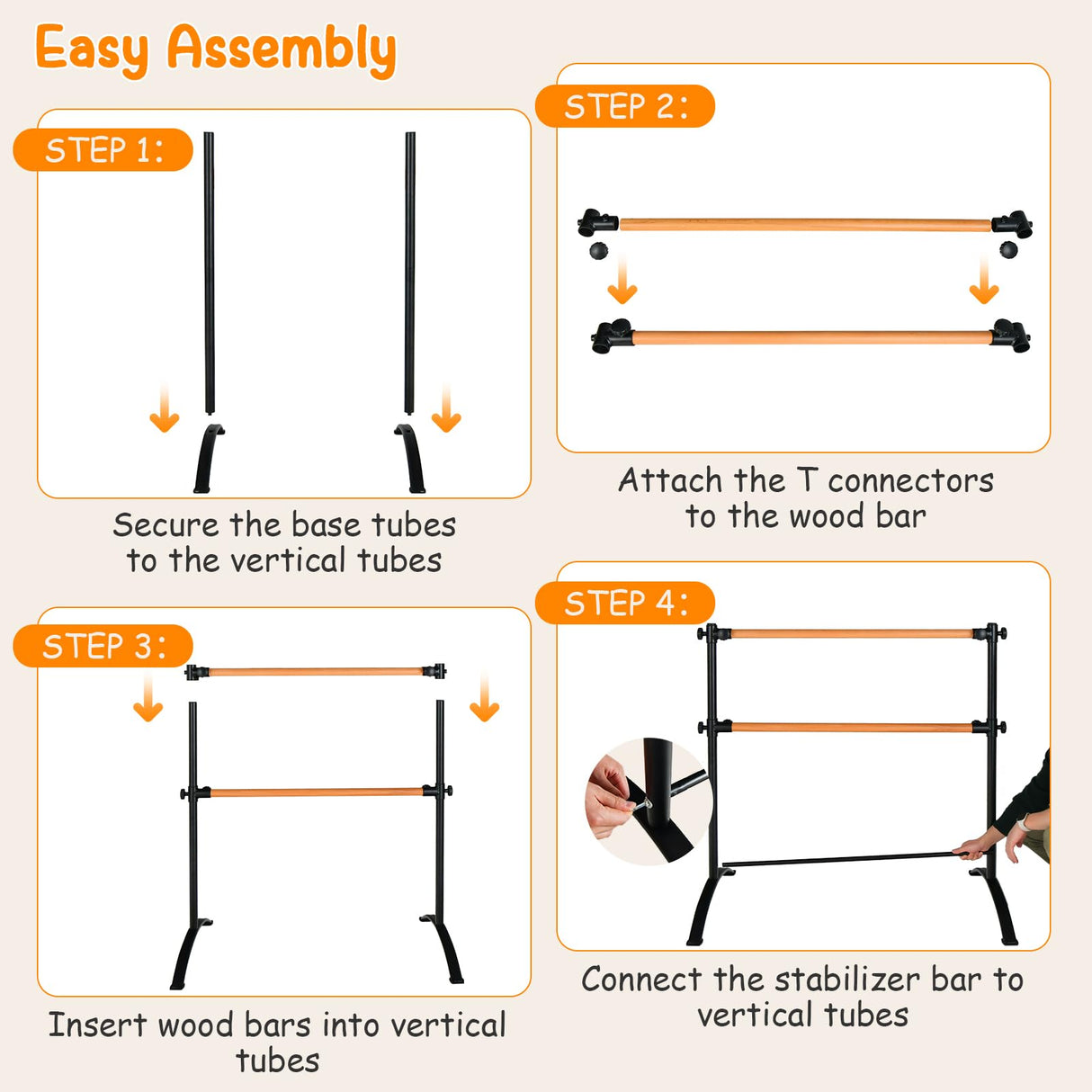 Easy Assembly

STEP 1:

Secure the base tubes to the vertical tubes

STEP 2:

Attach the T connectors to the wood bar

STEP 3:

Insert wood bars into vertical tubes

STEP 4:

Connect the stabilizer bar to vertical tubes