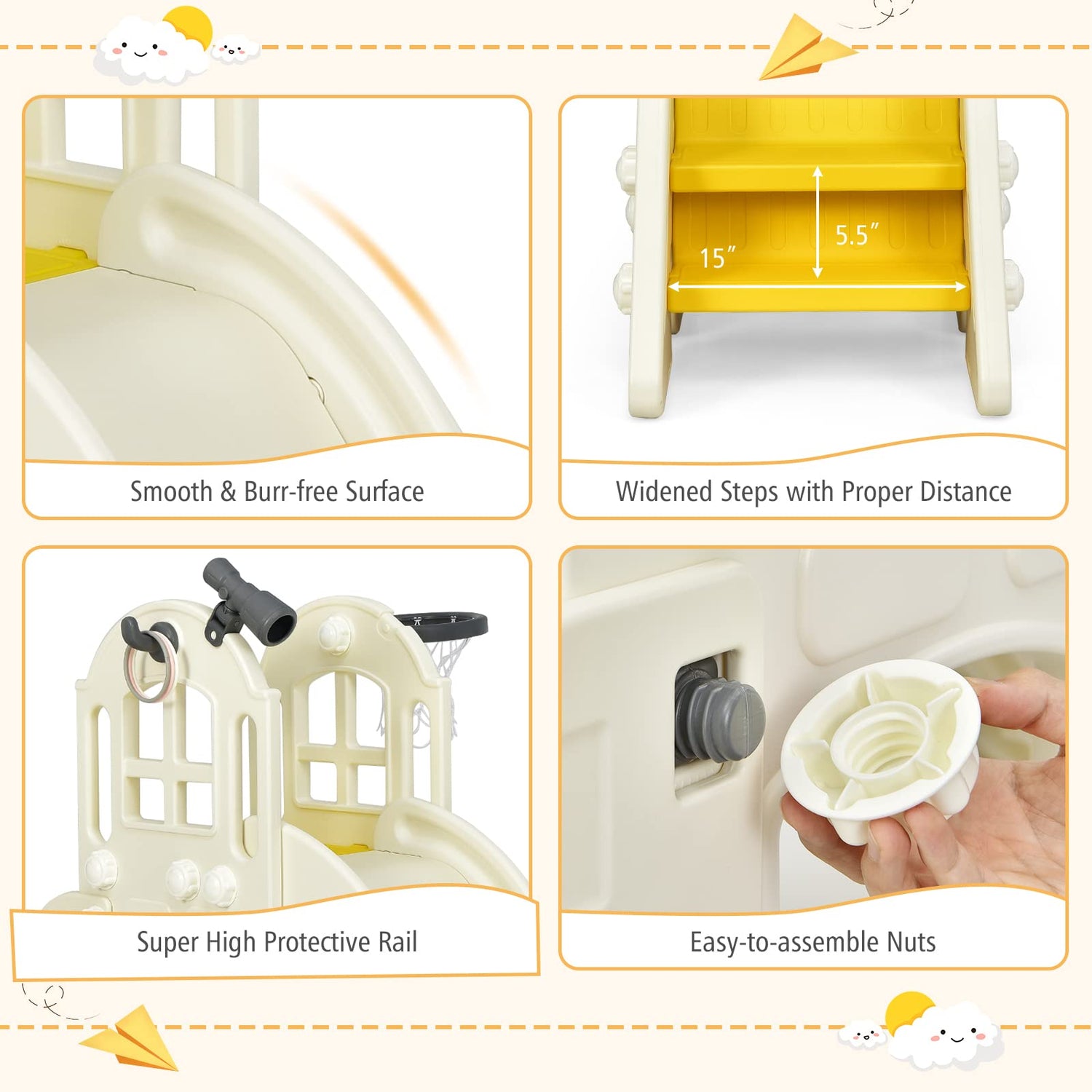 Smooth & Burr-free Surface

5.5″
15″

Widened Steps with Proper Distance

Super High Protective Rail

Easy-to-assemble Nuts