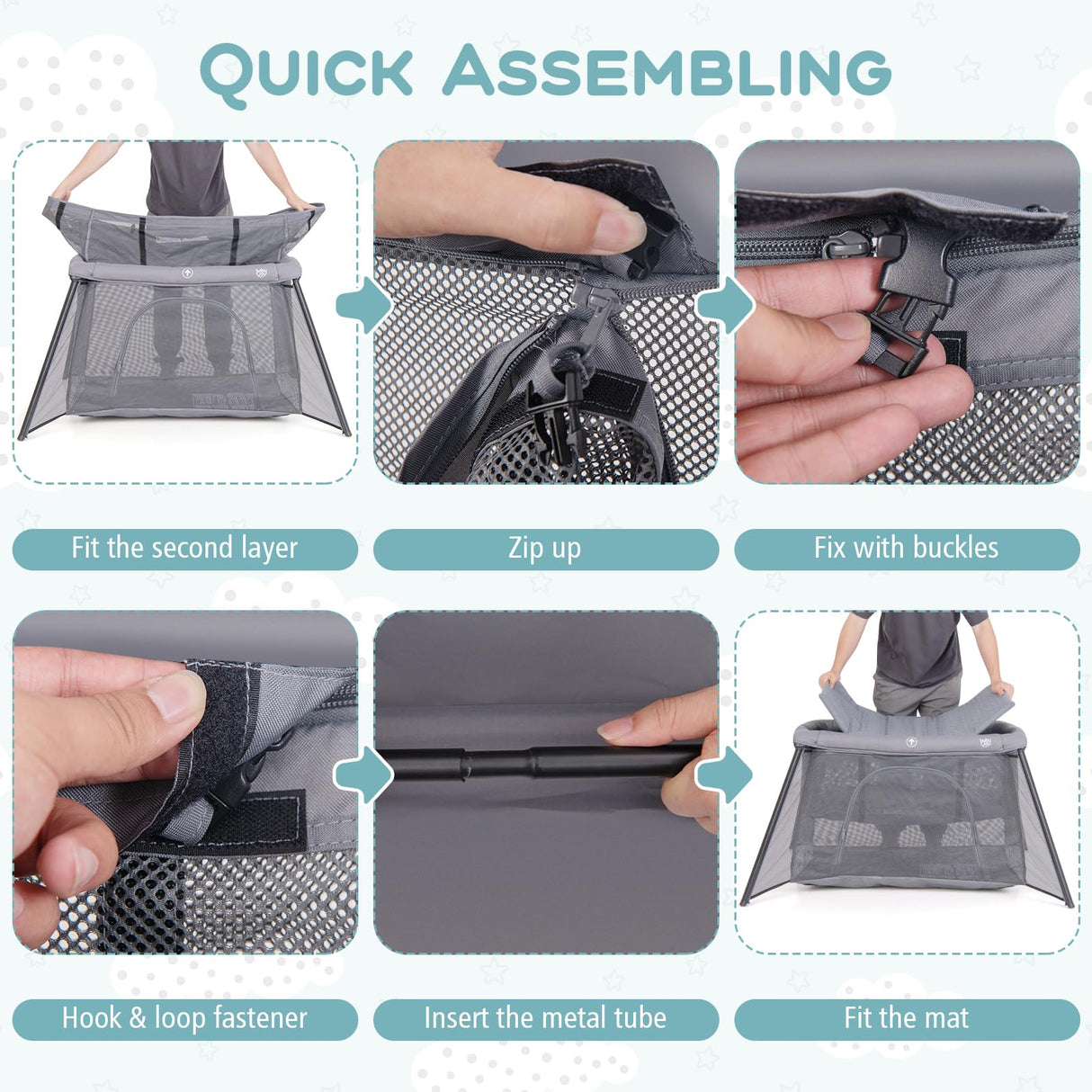 QUICK ASSEMBLING

Fit the second layer

Zip up

Fix with buckles

Hook & loop fastener

Insert the metal tube

Fit the mat