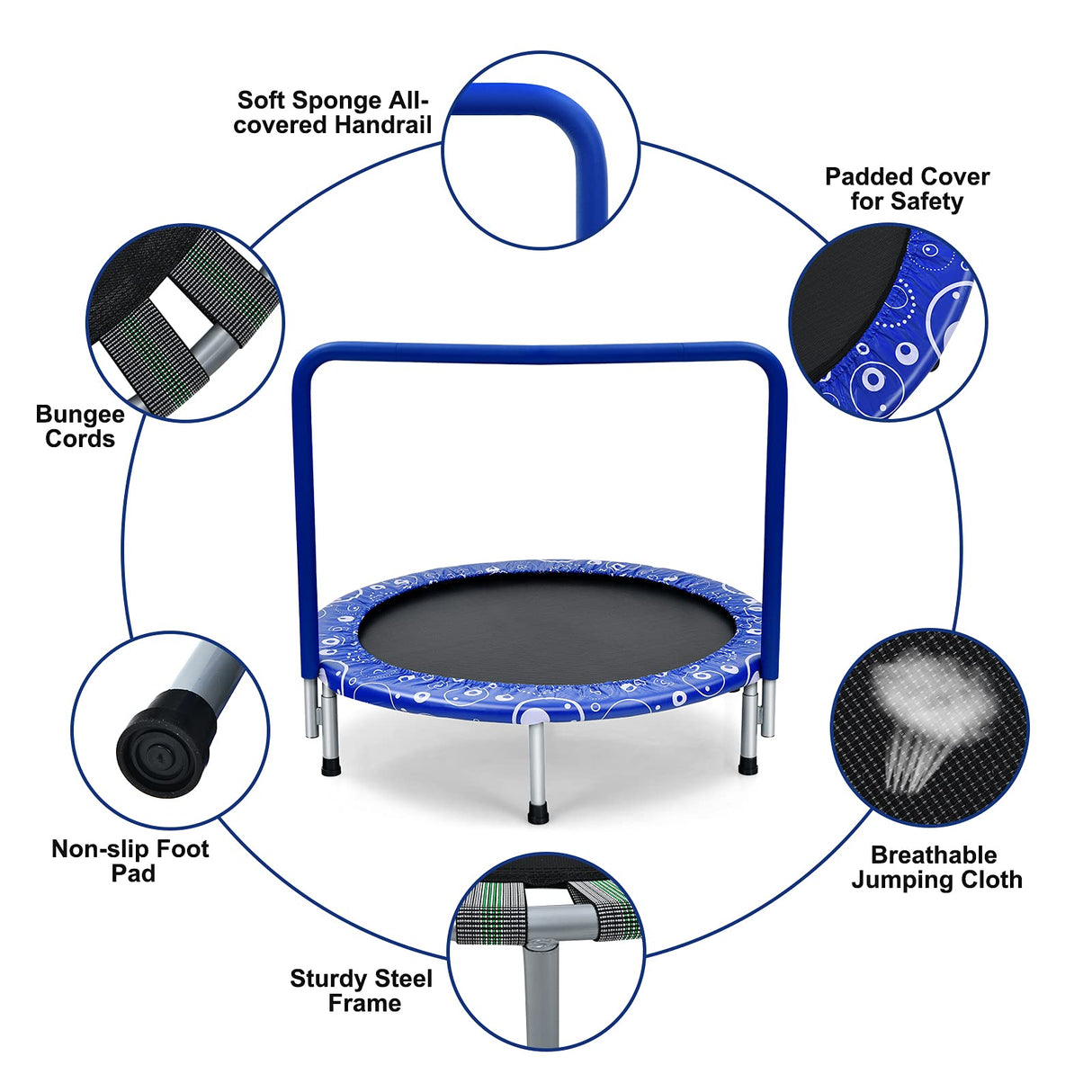 Soft Sponge All-covered Handrail

Padded Cover for Safety

Bungee Cords

Non-slip Foot Pad

Breathable Jumping Cloth

Sturdy Steel Frame