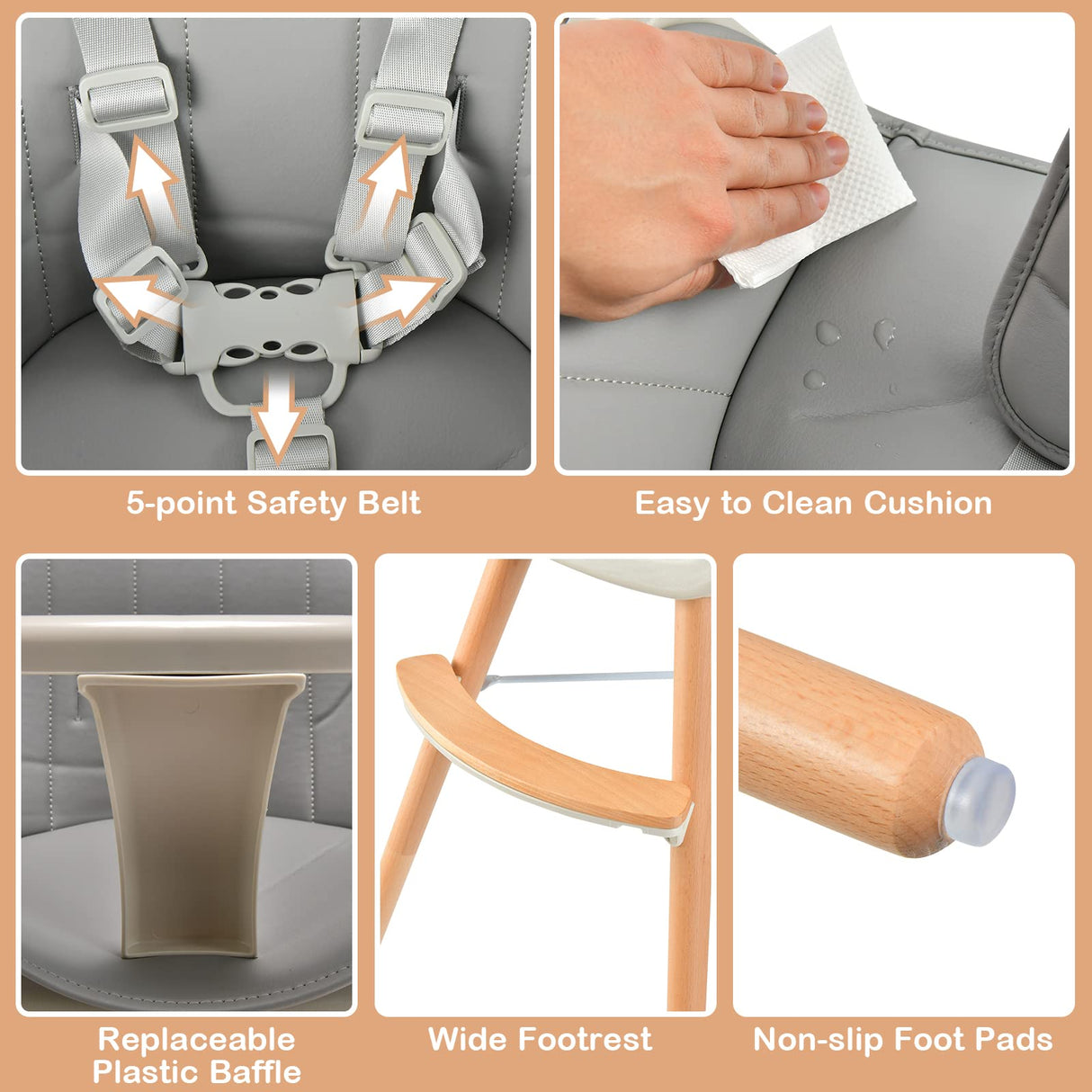 5-point Safety Belt

Easy to Clean Cushion

Replaceable Plastic Baffle

Wide Footrest

Non-slip Foot Pads