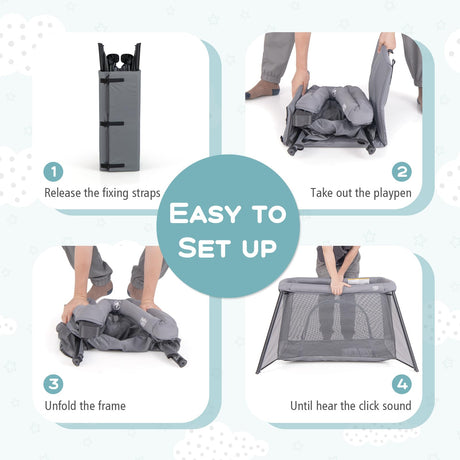 1
Release the fixing straps

2
Take out the playpen

EASY TO SET UP

3
Unfold the frame

4
Until hear the click sound