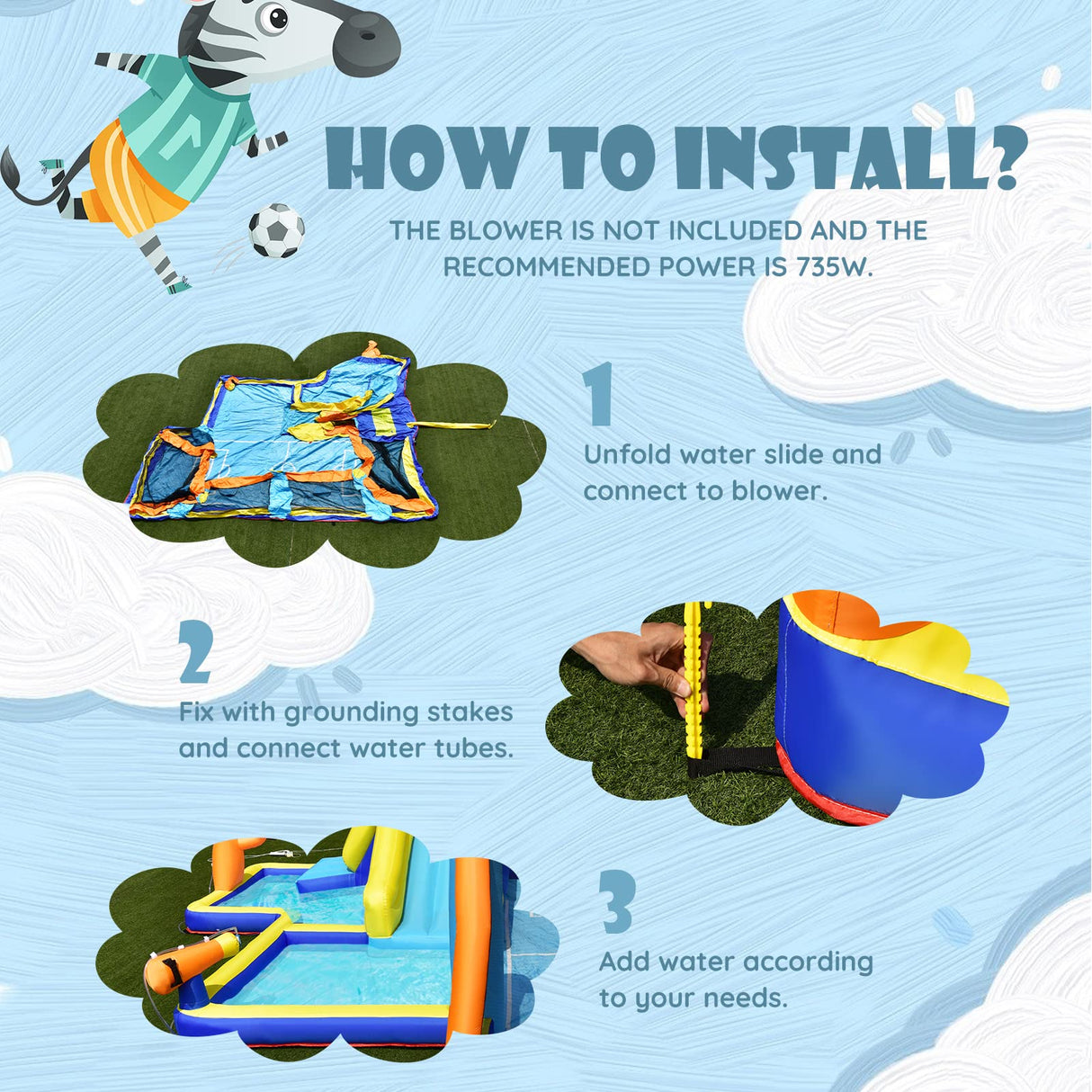 HOW TO INSTALL?

THE BLOWER IS NOT INCLUDED AND THE RECOMMENDED POWER IS 735W.

1

Unfold water slide and connect to blower.

2

Fix with grounding stakes and connect water tubes.

3

Add water according to your needs.