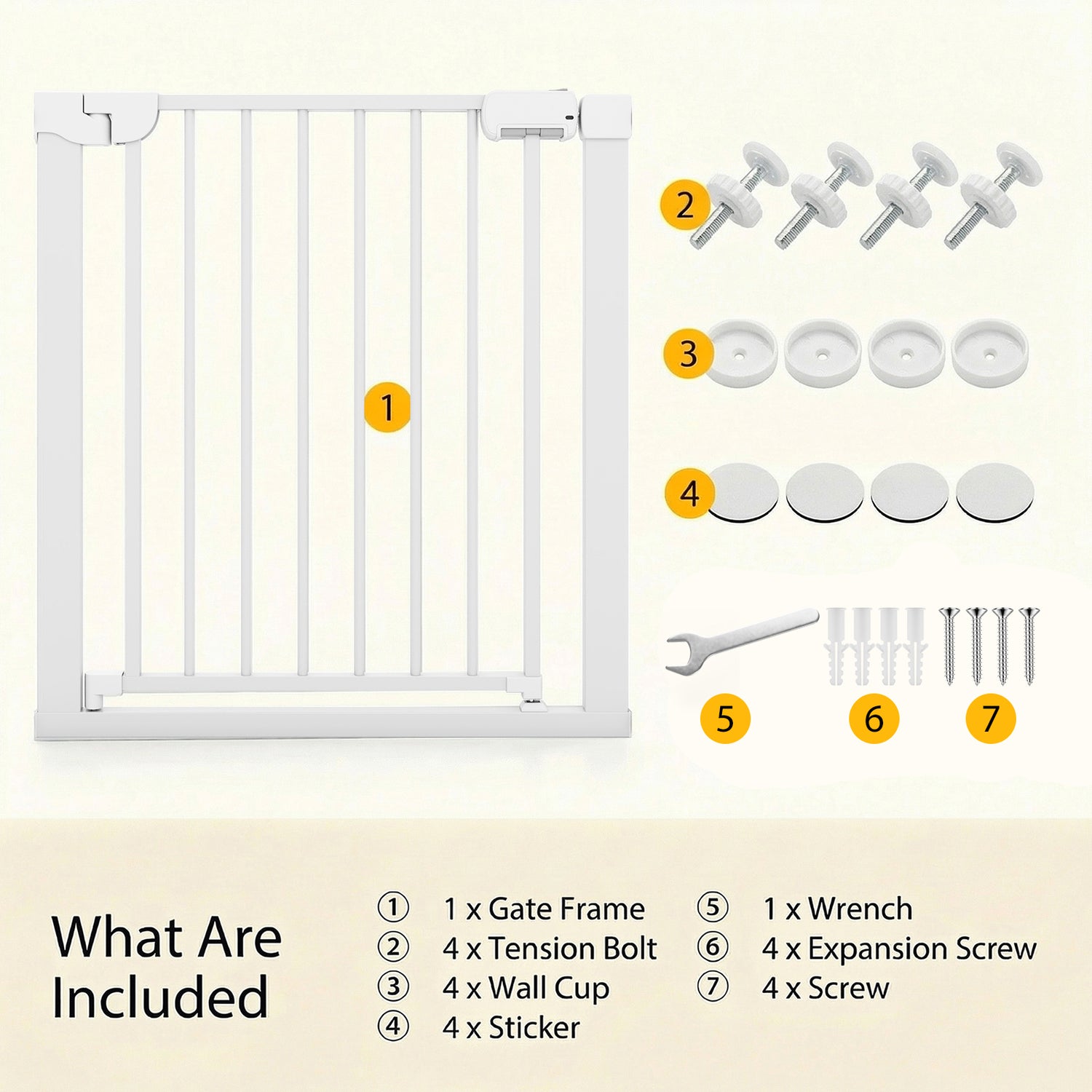 1

2

3

4

5

6

7

What Are Included

① 1 x Gate Frame
② 4 x Tension Bolt
③ 4 x Wall Cup
④ 4 x Sticker

⑤ 1 x Wrench
⑥ 4 x Expansion Screw
⑦ 4 x Screw