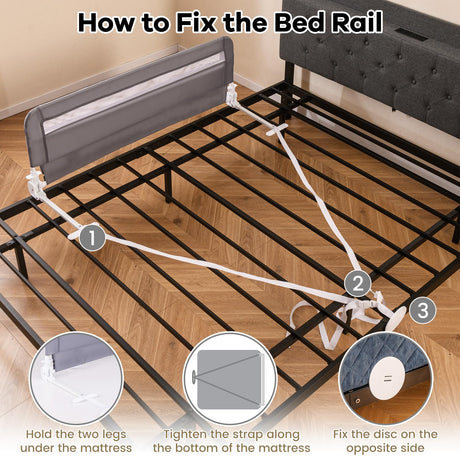 How to Fix the Bed Rail

1

2

3

Hold the two legs under the mattress

Tighten the strap along the bottom of the mattress

Fix the disc on the opposite side