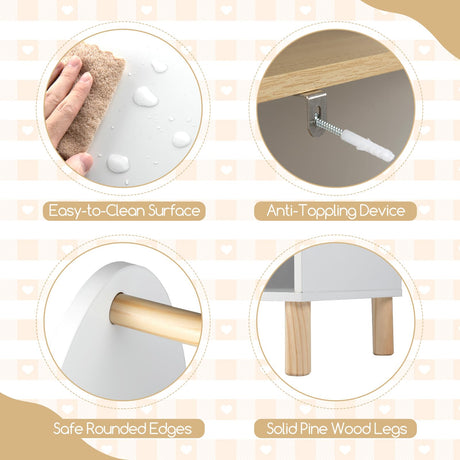 Easy-to-Clean Surface

Anti-Toppling Device

Safe Rounded Edges

Solid Pine Wood Legs