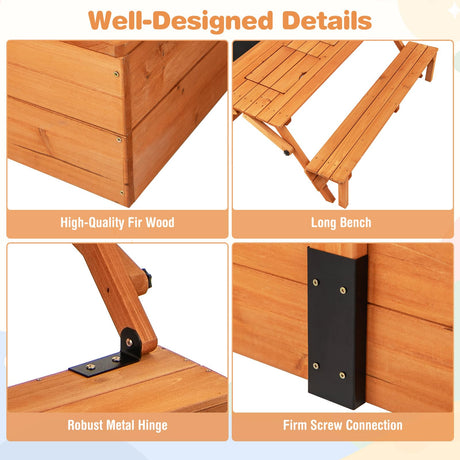 Well-Designed Details

High-Quality Fir Wood

Long Bench

Robust Metal Hinge

Firm Screw Connection