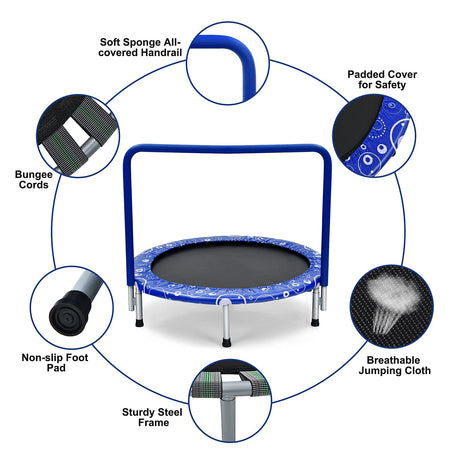 Soft Sponge All-covered Handrail

Padded Cover for Safety

Bungee Cords

Non-slip Foot Pad

Breathable Jumping Cloth

Sturdy Steel Frame