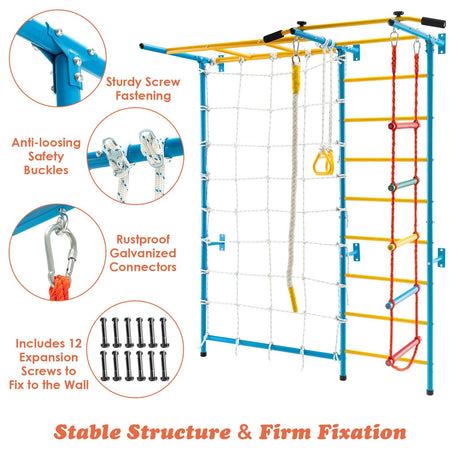 Sturdy Screw Fastening

Anti-loosing Safety Buckles

Rustproof Galvanized Connectors

Includes 12 Expansion Screws to Fix to the Wall

Stable Structure & Firm Fixation