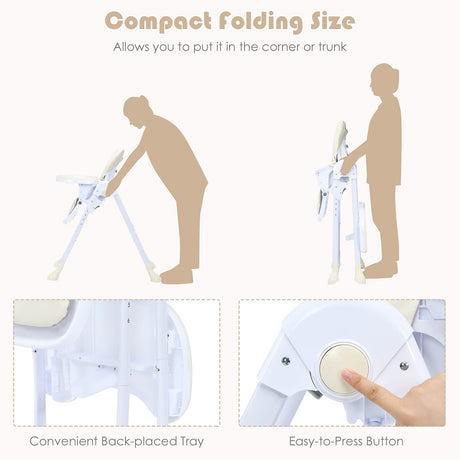 Compact Folding Size

Allows you to put it in the corner or trunk

Convenient Back-placed Tray

Easy-to-Press Button