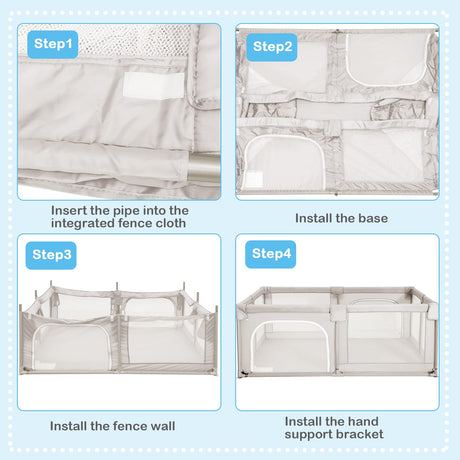 Step1

Insert the pipe into the integrated fence cloth

Step2

Install the base

Step3

Install the fence wall

Step4

Install the hand support bracket